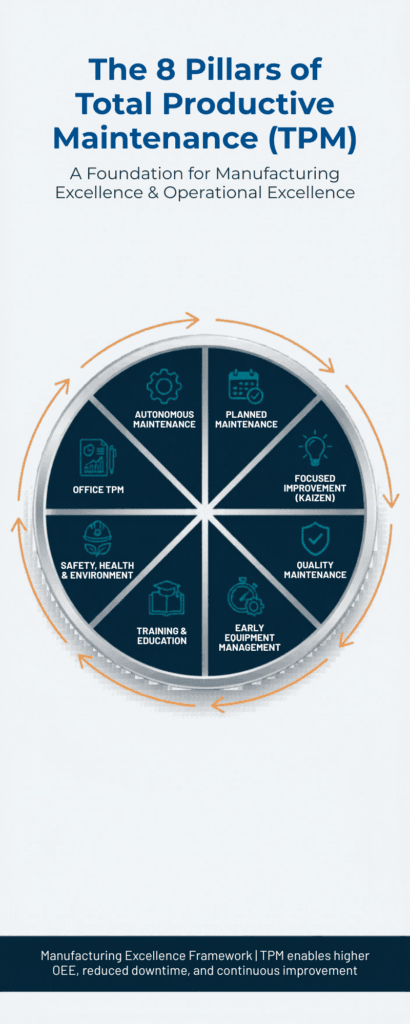 The 8 Pillars of Total Productive Maintenance (TPM)

A Foundation for Manufacturing Excellence & Operational Excellence

AUTONOMOUS MAINTENANCE

PLANNED MAINTENANCE

FOCUSED IMPROVEMENT (KAIZEN)

QUALITY MAINTENANCE

EARLY EQUIPMENT MANAGEMENT

TRAINING & EDUCATION

SAFETY, HEALTH & ENVIRONMENT

OFFICE TPM

Manufacturing Excellence Framework | TPM enables higher OEE, reduced downtime, and continuous improvement